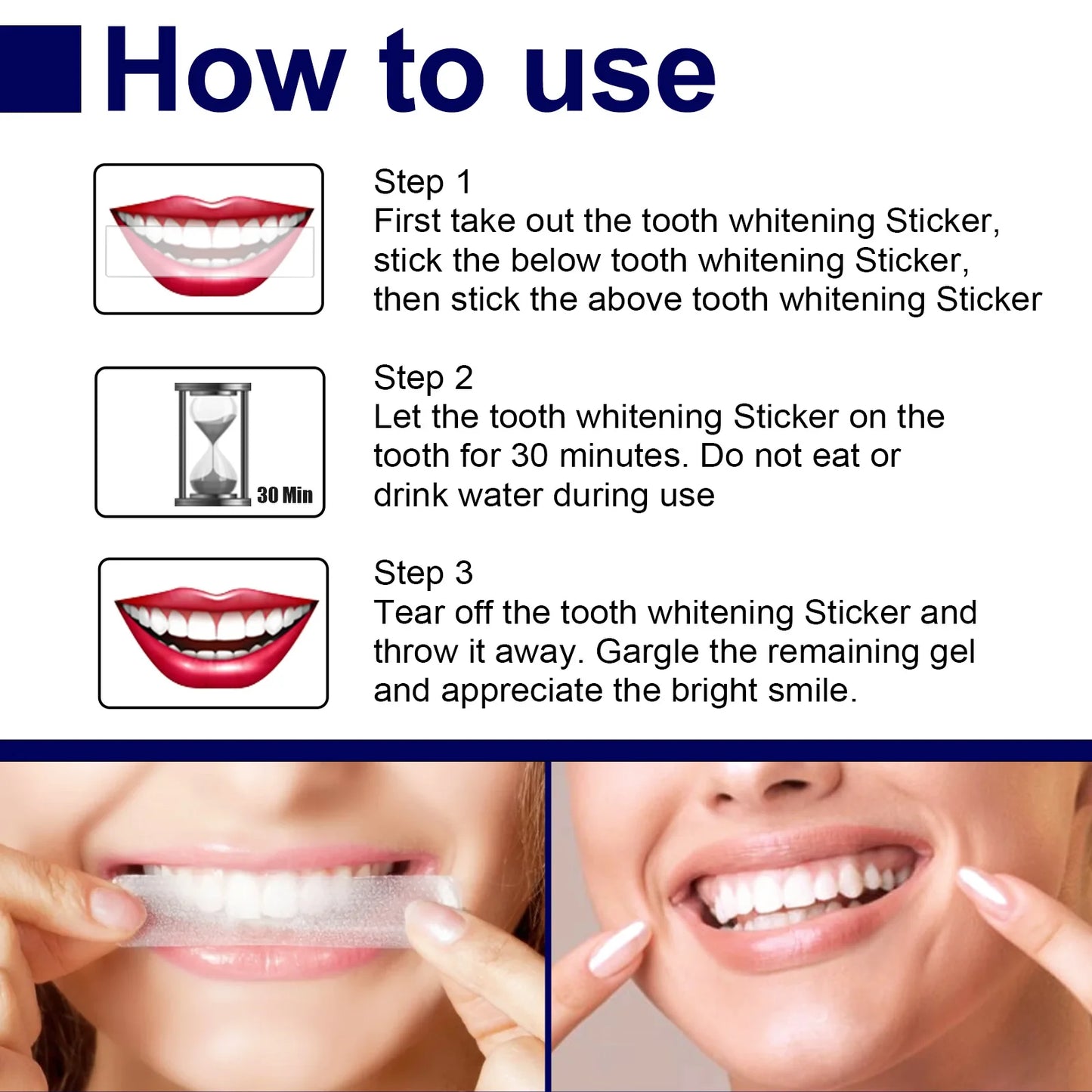 How to use

Step 1
First take out the tooth whitening Sticker, stick the below tooth whitening Sticker, then stick the above tooth whitening Sticker

30 Min

Step 2
Let the tooth whitening Sticker on the tooth for 30 minutes. Do not eat or drink water during use

Step 3
Tear off the tooth whitening Sticker and throw it away. Gargle the remaining gel and appreciate the bright smile.