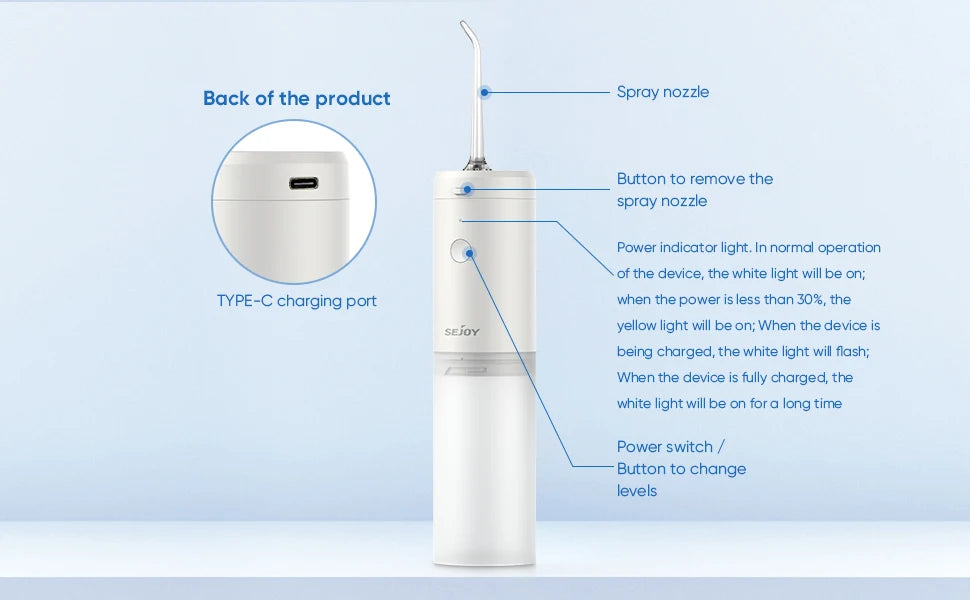 Back of the product

TYPE-C charging port

SEJOY

Spray nozzle

Button to remove the spray nozzle

Power indicator light. In normal operation of the device, the white light will be on; when the power is less than 30%, the yellow light will be on; When the device is being charged, the white light will flash; When the device is fully charged, the white light will be on for a long time

Power switch / Button to change levels