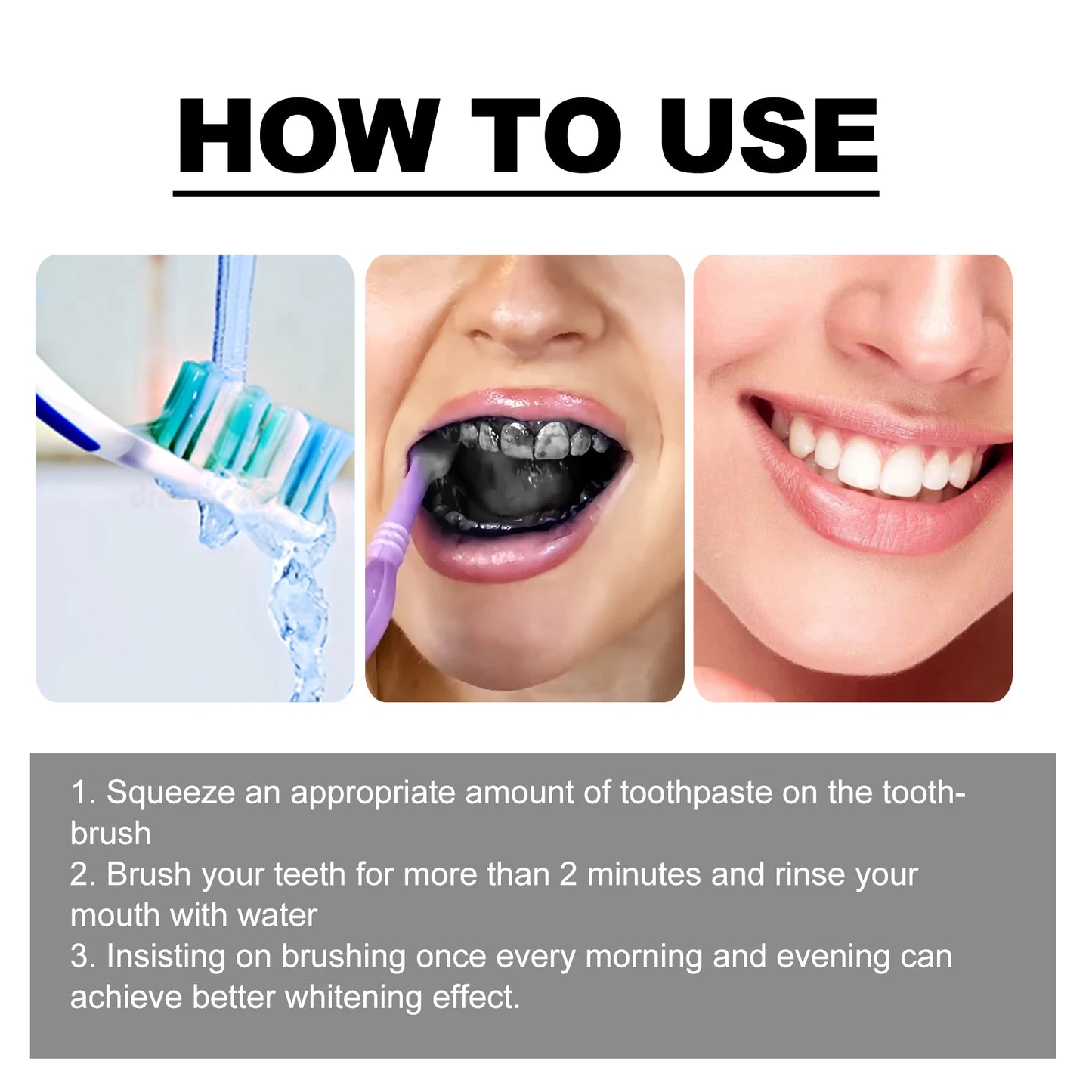 HOW TO USE

1. Squeeze an appropriate amount of toothpaste on the toothbrush
2. Brush your teeth for more than 2 minutes and rinse your mouth with water
3. Insisting on brushing once every morning and evening can achieve better whitening effect.