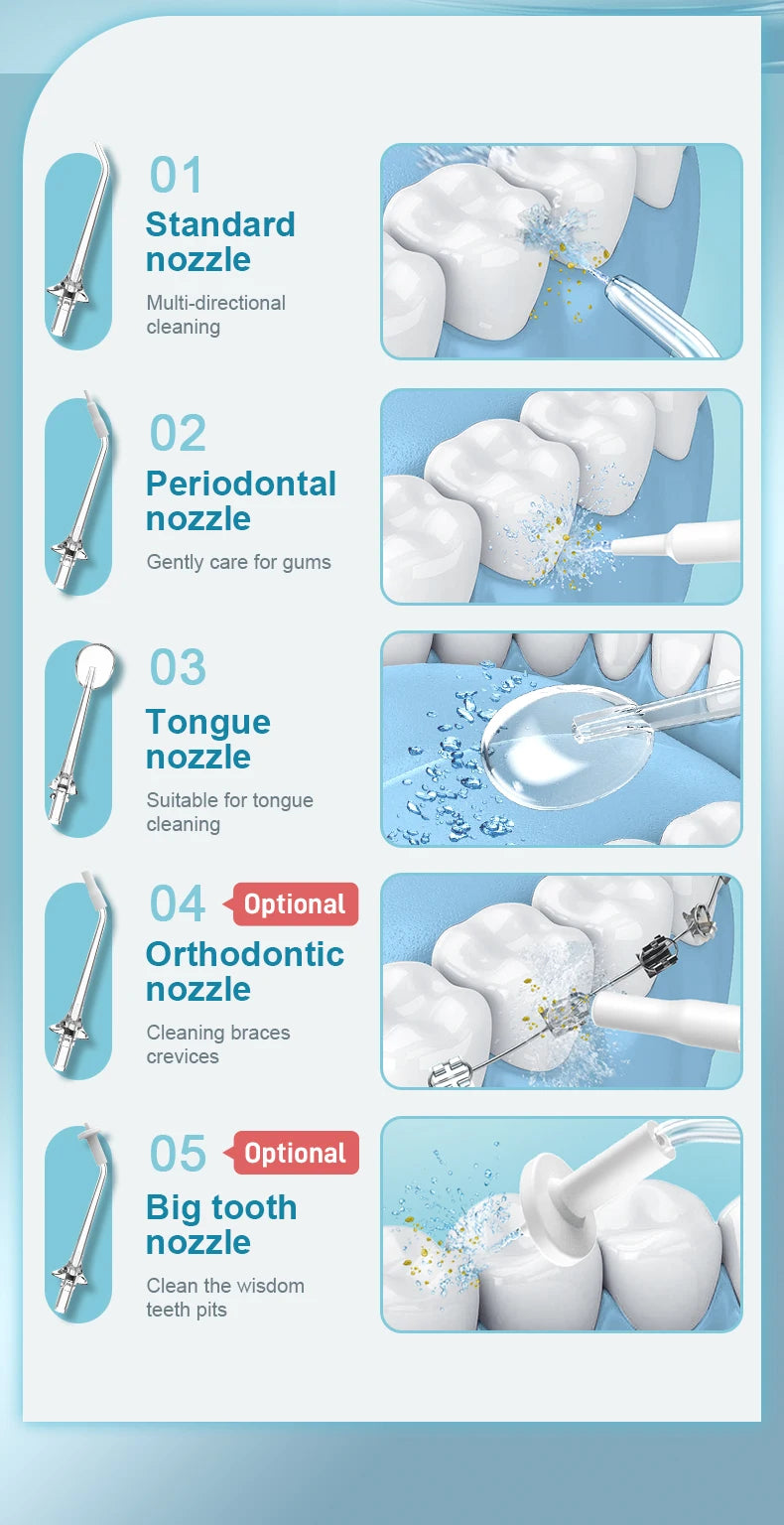 01
Standard nozzle
Multi-directional cleaning

02
Periodontal nozzle
Gently care for gums

03
Tongue nozzle
Suitable for tongue cleaning

04 Optional
Orthodontic nozzle
Cleaning braces crevices

05 Optional
Big tooth nozzle
Clean the wisdom teeth pits