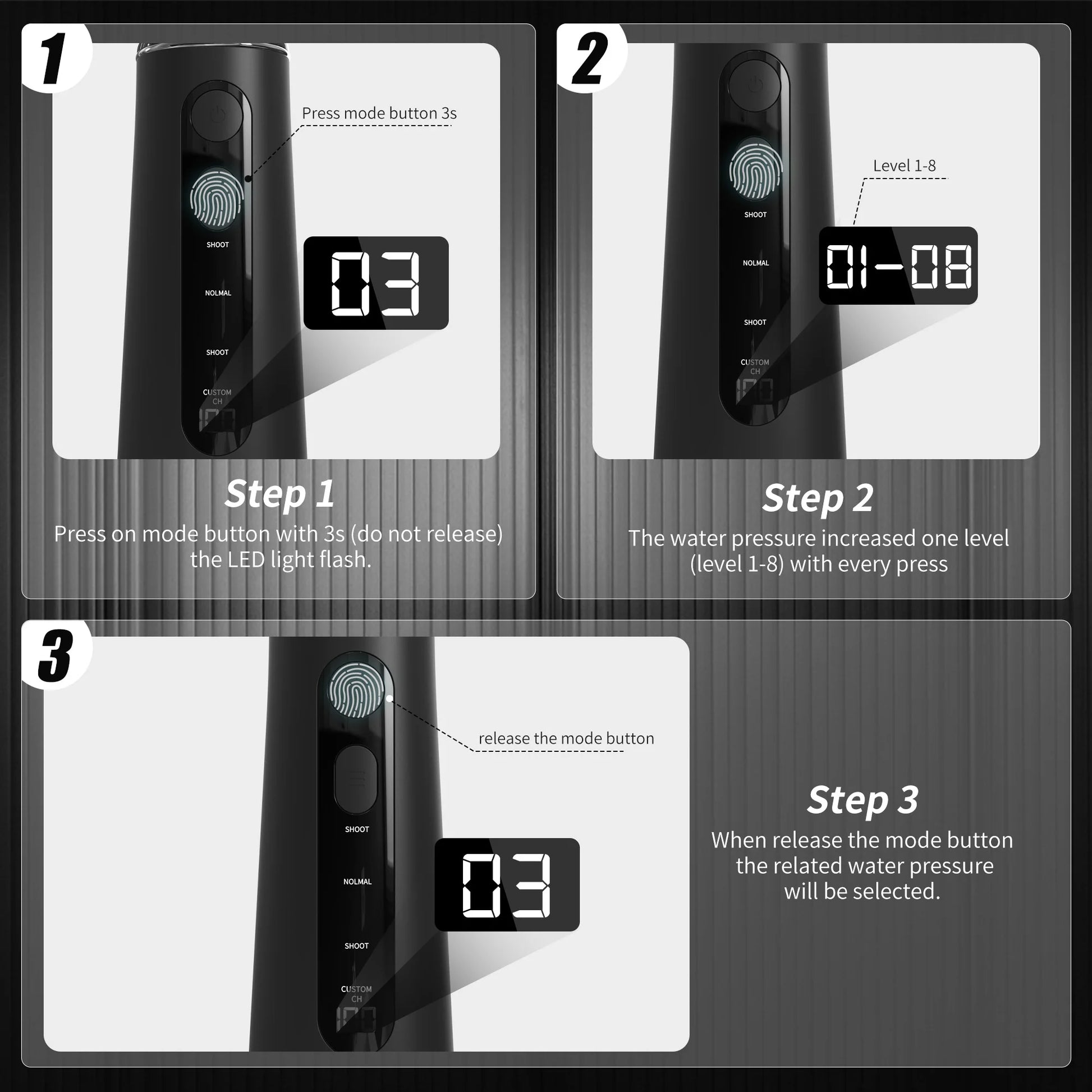 1

Press mode button 3s

SHOOT

NOLMAL

SHOOT

CUSTOM
CH

03

Step 1
Press on mode button with 3s (do not release) the LED light flash.

2

Level 1-8

SHOOT

NOLMAL

SHOOT

CUSTOM
CH

01-08

Step 2
The water pressure increased one level (level 1-8) with every press

3

release the mode button

SHOOT

NOLMAL

SHOOT

CUSTOM
CH

03

Step 3
When release the mode button the related water pressure will be selected.