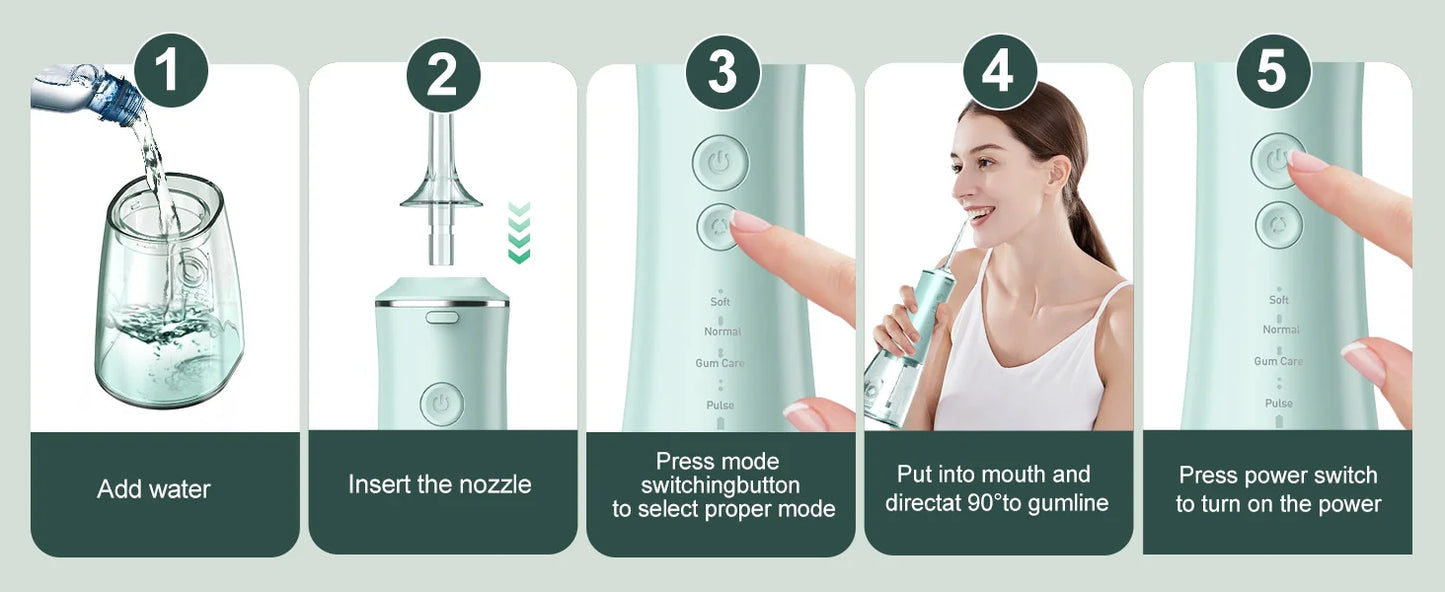 1

Add water

2

Insert the nozzle

3

Soft
Normal
Gum Care
Pulse

Press mode switchingbutton to select proper mode

4

Put into mouth and directat 90°to gumline

5

Soft
Normal
Gum Care
Pulse

Press power switch to turn on the power