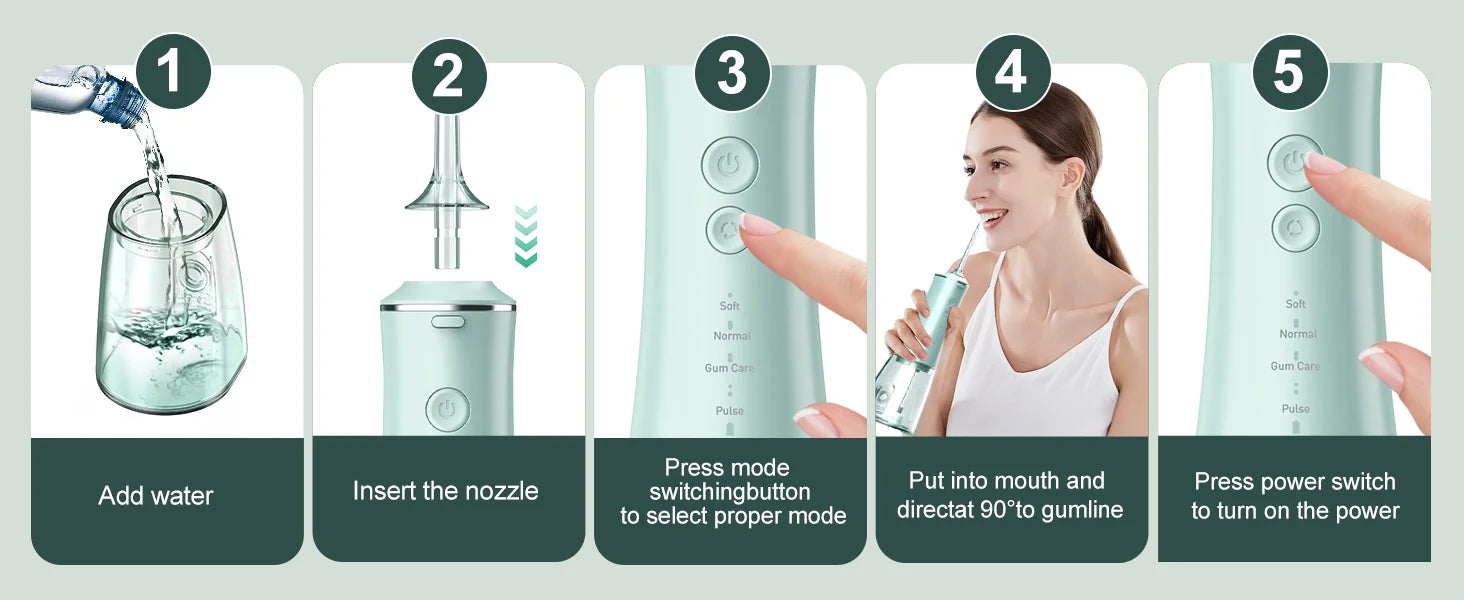 1

Add water

2

Insert the nozzle

3

Soft
Normal
Gum Care
Pulse

Press mode switchingbutton to select proper mode

4

Put into mouth and directat 90°to gumline

5

Soft
Normal
Gum Care
Pulse

Press power switch to turn on the power